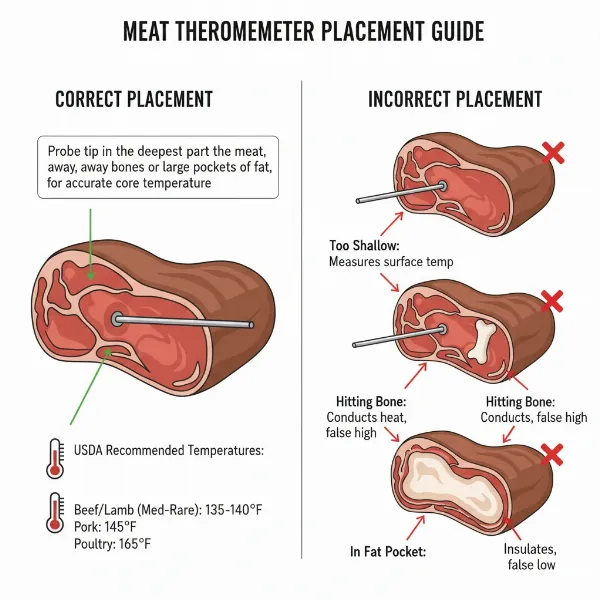 MEAT THEROMEMETER PLACEMENT GUIDE

CORRECT PLACEMENT

Probe tip in the deepest part the meat, away, away bones or large pockets of fat, for accurate core temperature

USDA Recommended Temperatures:

Beef/Lamb (Med-Rare): 135-140°F
Pork: 145°F
Poultry: 165°F

INCORRECT PLACEMENT

Too Shallow:
Measures surface temp

Hitting Bone:
Conducts heat, false high

Hitting Bone:
Conducts, false high

In Fat Pocket:

Insulates, false low